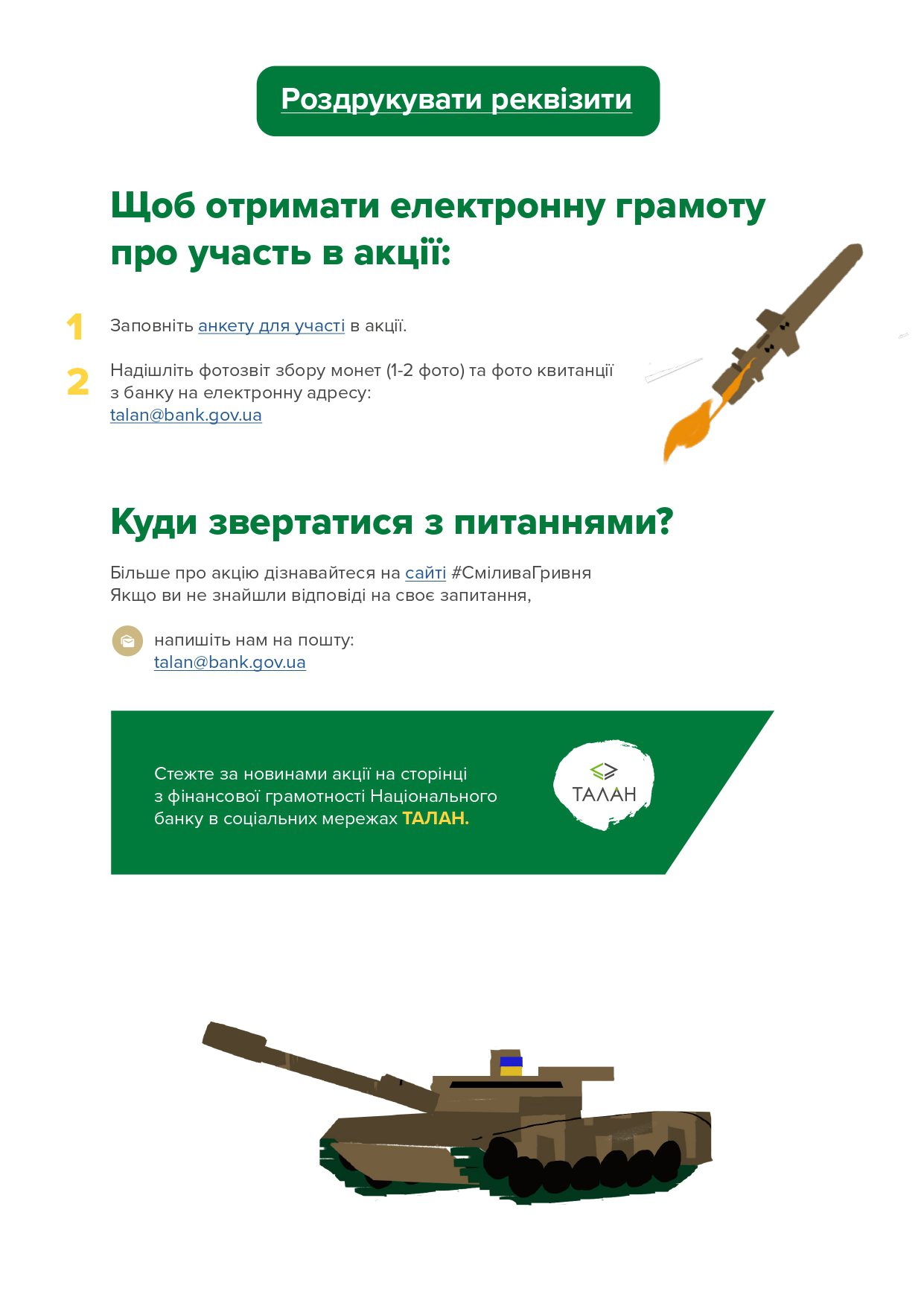 Роздрукувати реквізити

Щоб отримати електронну грамоту про участь в акції:

1 Заповніть анкету для участі в акції.

2 Надішліть фотозвіт збору монет (1-2 фото) та фото квитанції з банку на електронну адресу: talan@bank.gov.ua

Куди звертатися з питаннями?

Більше про акцію дізнавайтеся на сайті #СміливаГривня
Якщо ви не знайшли відповіді на своє запитання,

напишіть нам на пошту: talan@bank.gov.ua

Стежте за новинами акції на сторінці з фінансової грамотності Національного банку в соціальних мережах ТАЛАН.

ТАЛАН